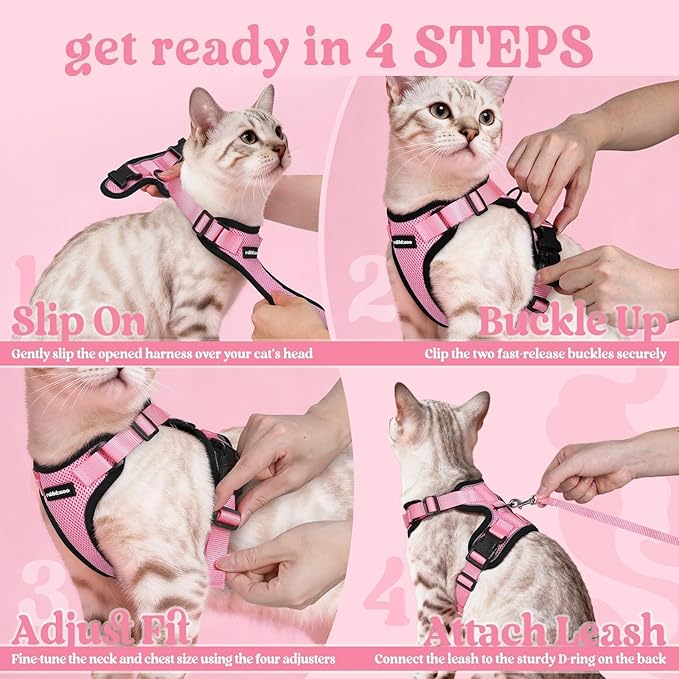 get ready in 4 STEPS

1
Slip On
Gently slip the opened harness over your cat's head

2
Buckle Up
Clip the two fast-release buckles securely

3
Adjust Fit
Fine-tune the neck and chest size using the four adjusters

4
Attach Leash
Connect the leash to the sturdy D-ring on the back