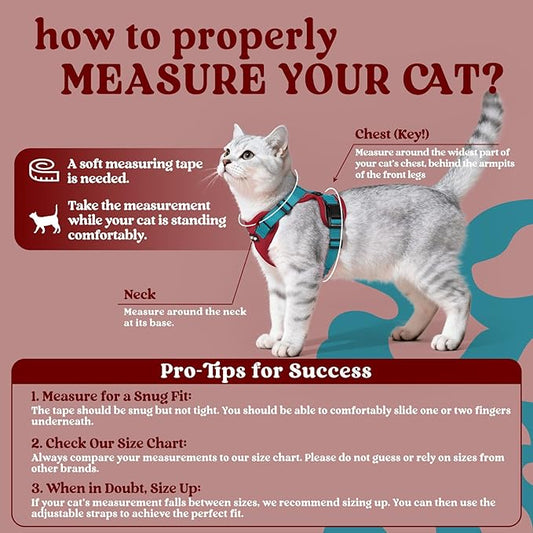 how to properly
MEASURE YOUR CAT?

A soft measuring tape is needed.

Take the measurement while your cat is standing comfortably.

Chest (Key!)
Measure around the widest part of your cat's chest, behind the armpits of the front legs

Neck
Measure around the neck at its base.

Pro-Tips for Success

1. Measure for a Snug Fit:
The tape should be snug but not tight. You should be able to comfortably slide one or two fingers underneath.

2. Check Our Size Chart:
Always compare your measurements to our size chart. Please do not guess or rely on sizes from other brands.

3. When in Doubt, Size Up:
If your cat's measurement falls between sizes, we recommend sizing up. You can then use the adjustable straps to achieve the perfect fit.