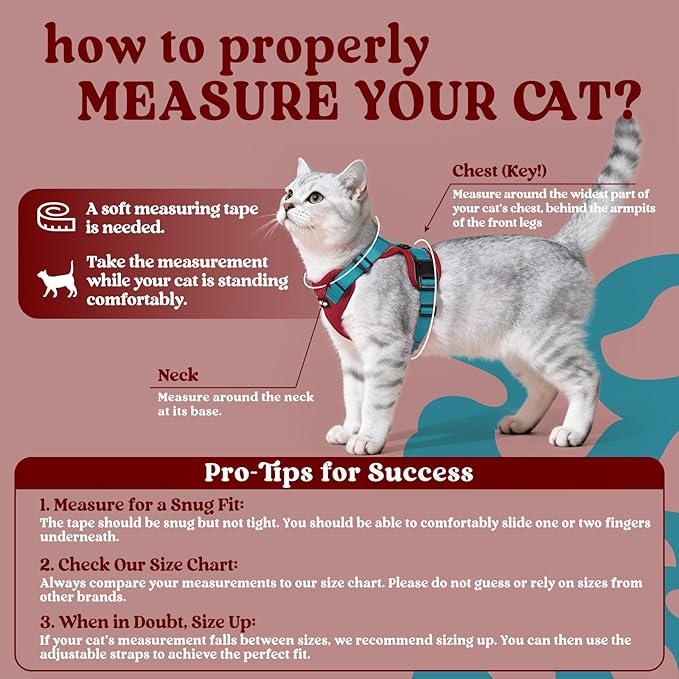 how to properly
MEASURE YOUR CAT?

A soft measuring tape is needed.

Take the measurement while your cat is standing comfortably.

Chest (Key!)
Measure around the widest part of your cat's chest, behind the armpits of the front legs

Neck
Measure around the neck at its base.

Pro-Tips for Success

1. Measure for a Snug Fit:
The tape should be snug but not tight. You should be able to comfortably slide one or two fingers underneath.

2. Check Our Size Chart:
Always compare your measurements to our size chart. Please do not guess or rely on sizes from other brands.

3. When in Doubt, Size Up:
If your cat's measurement falls between sizes, we recommend sizing up. You can then use the adjustable straps to achieve the perfect fit.