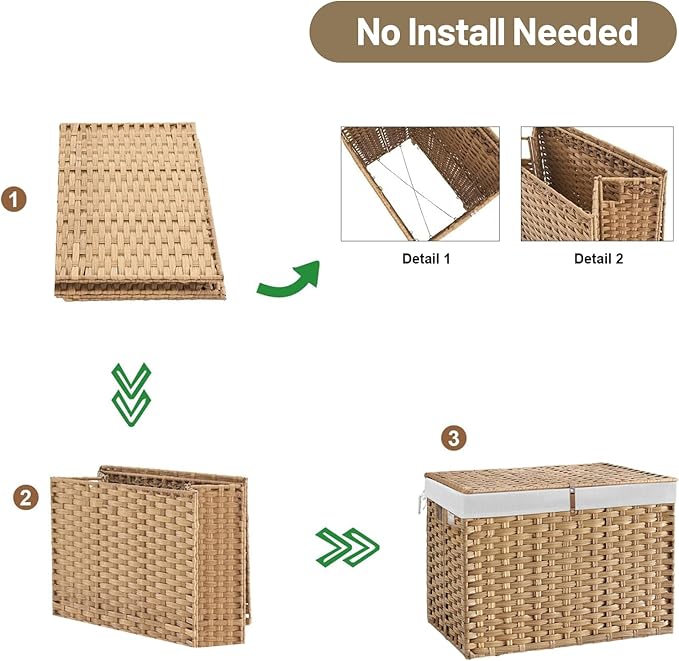 No Install Needed

1

Detail 1

Detail 2

2

3