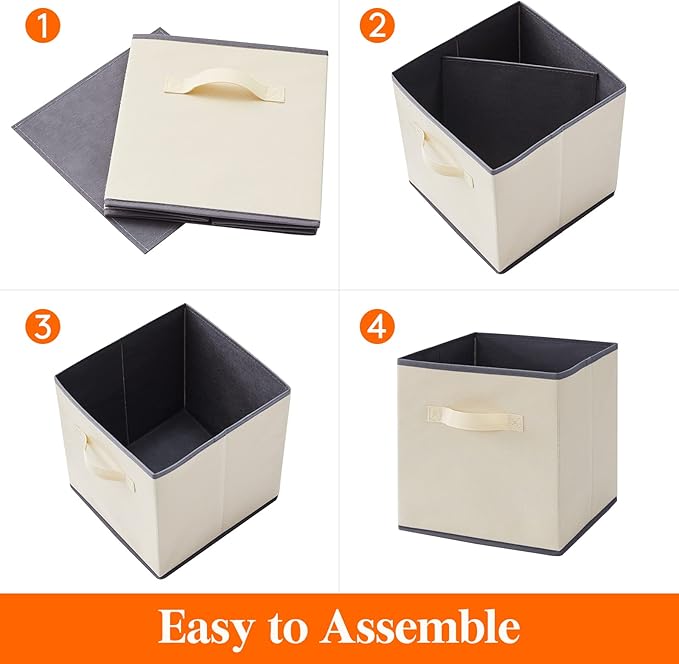 1

2

3

4

Easy to Assemble