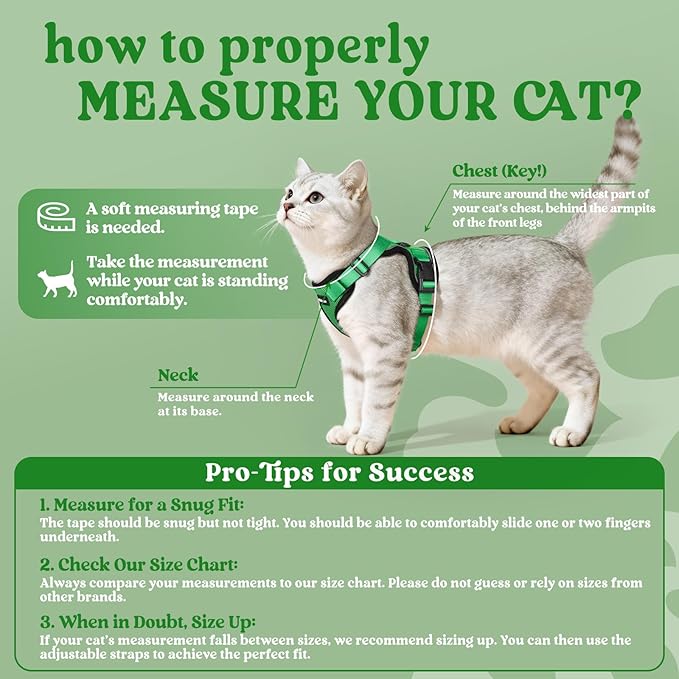 how to properly
MEASURE YOUR CAT?

A soft measuring tape is needed.

Take the measurement while your cat is standing comfortably.

Chest (Key!)
Measure around the widest part of your cat's chest, behind the armpits of the front legs

Neck
Measure around the neck at its base.

Pro-Tips for Success

1. Measure for a Snug Fit:
The tape should be snug but not tight. You should be able to comfortably slide one or two fingers underneath.

2. Check Our Size Chart:
Always compare your measurements to our size chart. Please do not guess or rely on sizes from other brands.

3. When in Doubt, Size Up:
If your cat's measurement falls between sizes, we recommend sizing up. You can then use the adjustable straps to achieve the perfect fit.