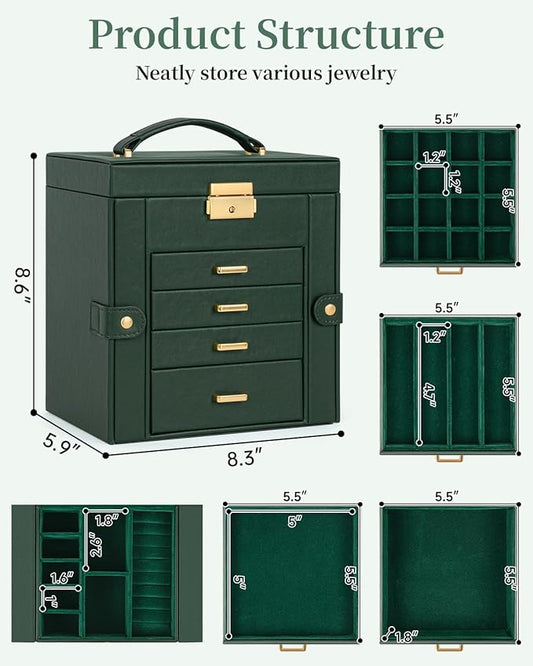 Product Structure

Neatly store various jewelry

8.6"

5.9"

8.3"

5.5"

1.2"

1.2"

5.5"

5.5"

1.2"

4.7"

5.5"

1.8"

2.6"

1.6"

1"

5.5"

5"

5"

5.5"

5.5"

5.5"

1.8"