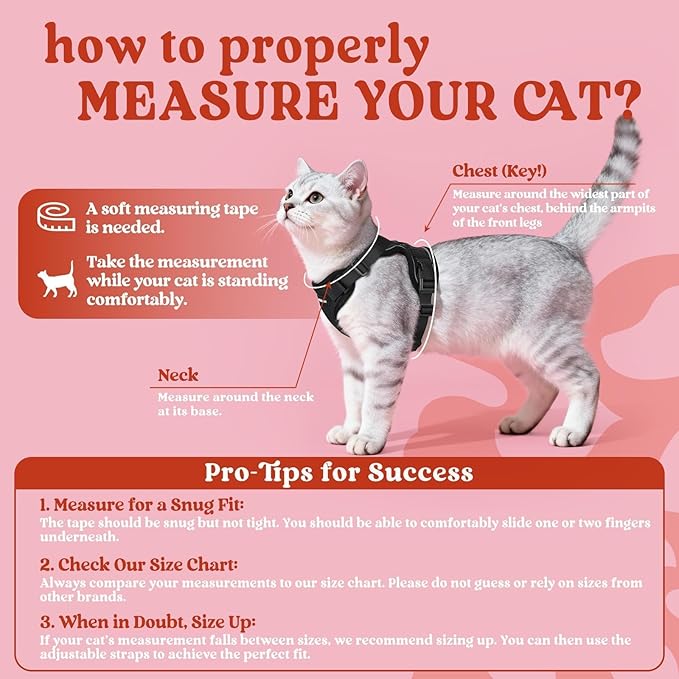 how to properly
MEASURE YOUR CAT?

A soft measuring tape is needed.

Take the measurement while your cat is standing comfortably.

Chest (Key!)
Measure around the widest part of your cat's chest, behind the armpits of the front legs

Neck
Measure around the neck at its base.

Pro-Tips for Success

1. Measure for a Snug Fit:
The tape should be snug but not tight. You should be able to comfortably slide one or two fingers underneath.

2. Check Our Size Chart:
Always compare your measurements to our size chart. Please do not guess or rely on sizes from other brands.

3. When in Doubt, Size Up:
If your cat's measurement falls between sizes, we recommend sizing up. You can then use the adjustable straps to achieve the perfect fit.