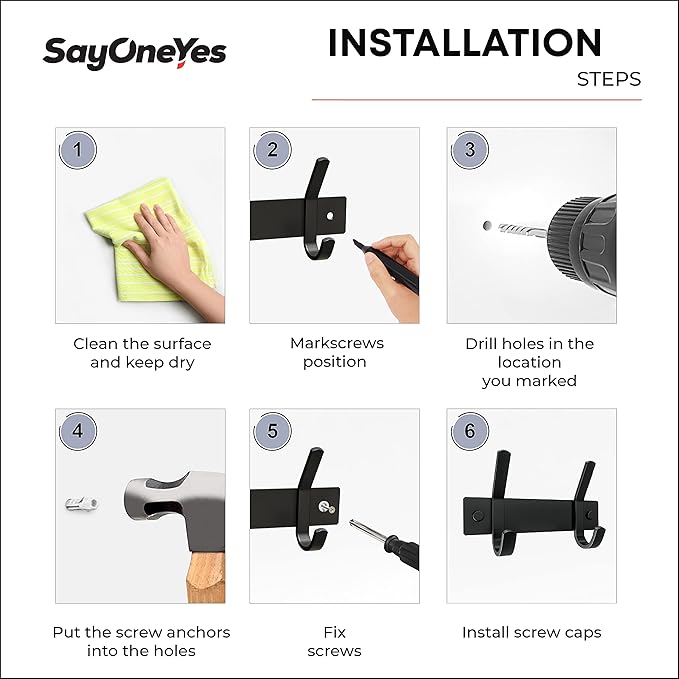 SayOneYes

INSTALLATION
STEPS

1
Clean the surface and keep dry

2
Markscrews position

3
Drill holes in the location you marked

4
Put the screw anchors into the holes

5
Fix screws

6
Install screw caps