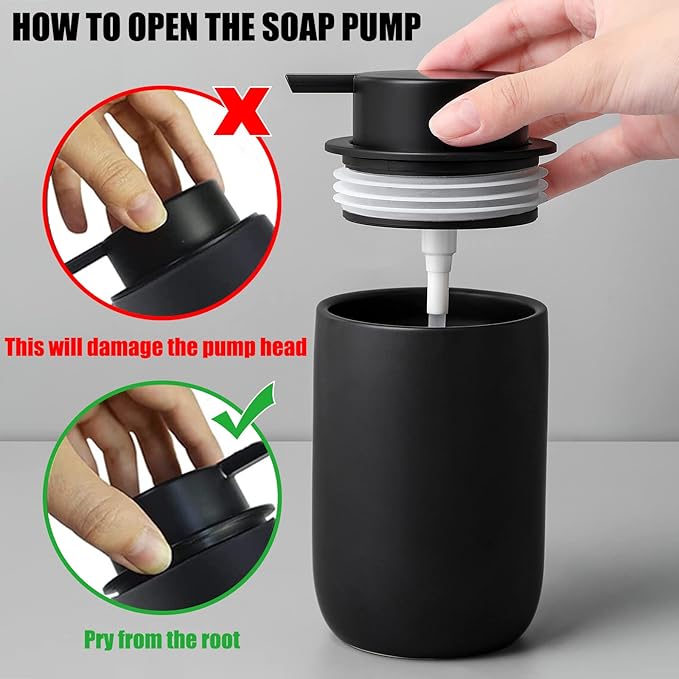 HOW TO OPEN THE SOAP PUMP

This will damage the pump head

Pry from the root