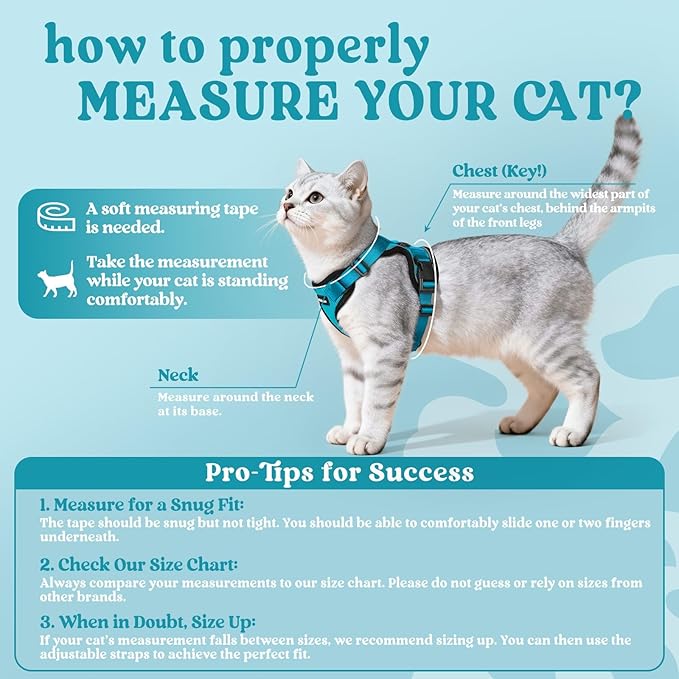 how to properly
MEASURE YOUR CAT?

A soft measuring tape is needed.

Take the measurement while your cat is standing comfortably.

Chest (Key!)
Measure around the widest part of your cat's chest, behind the armpits of the front legs

Neck
Measure around the neck at its base.

Pro-Tips for Success

1. Measure for a Snug Fit:
The tape should be snug but not tight. You should be able to comfortably slide one or two fingers underneath.

2. Check Our Size Chart:
Always compare your measurements to our size chart. Please do not guess or rely on sizes from other brands.

3. When in Doubt, Size Up:
If your cat's measurement falls between sizes, we recommend sizing up. You can then use the adjustable straps to achieve the perfect fit.