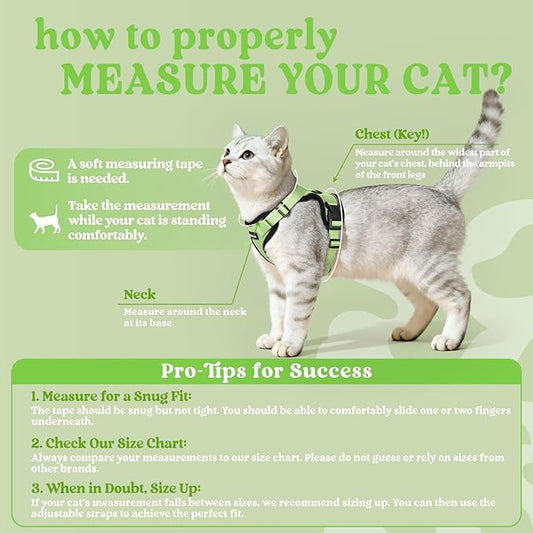 how to properly
MEASURE YOUR CAT?

A soft measuring tape is needed.

Take the measurement while your cat is standing comfortably.

Chest (Key!)
Measure around the widest part of your cat's chest, behind the armpits of the front legs

Neck
Measure around the neck at its base.

Pro-Tips for Success

1. Measure for a Snug Fit:
The tape should be snug but not tight. You should be able to comfortably slide one or two fingers underneath.

2. Check Our Size Chart:
Always compare your measurements to our size chart. Please do not guess or rely on sizes from other brands.

3. When in Doubt, Size Up:
If your cat's measurement falls between sizes, we recommend sizing up. You can then use the adjustable straps to achieve the perfect fit.