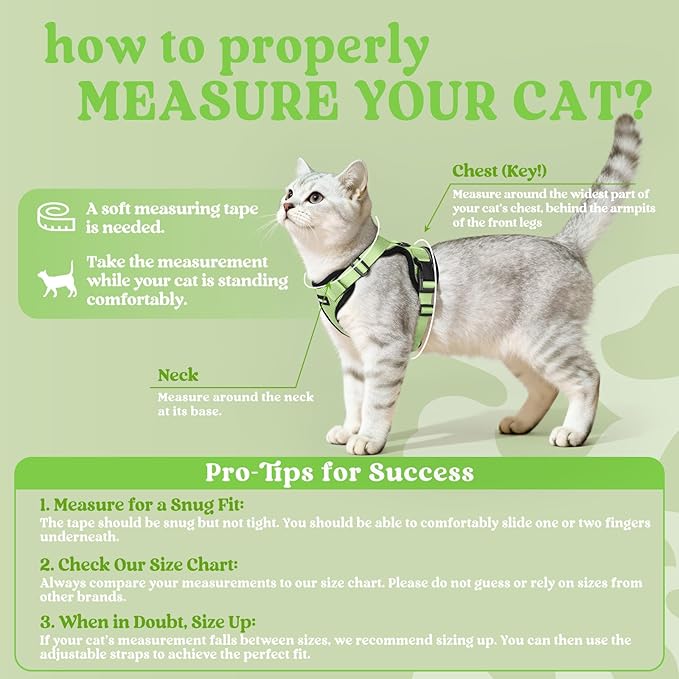 how to properly
MEASURE YOUR CAT?

A soft measuring tape is needed.

Take the measurement while your cat is standing comfortably.

Chest (Key!)
Measure around the widest part of your cat's chest, behind the armpits of the front legs

Neck
Measure around the neck at its base.

Pro-Tips for Success

1. Measure for a Snug Fit:
The tape should be snug but not tight. You should be able to comfortably slide one or two fingers underneath.

2. Check Our Size Chart:
Always compare your measurements to our size chart. Please do not guess or rely on sizes from other brands.

3. When in Doubt, Size Up:
If your cat's measurement falls between sizes, we recommend sizing up. You can then use the adjustable straps to achieve the perfect fit.