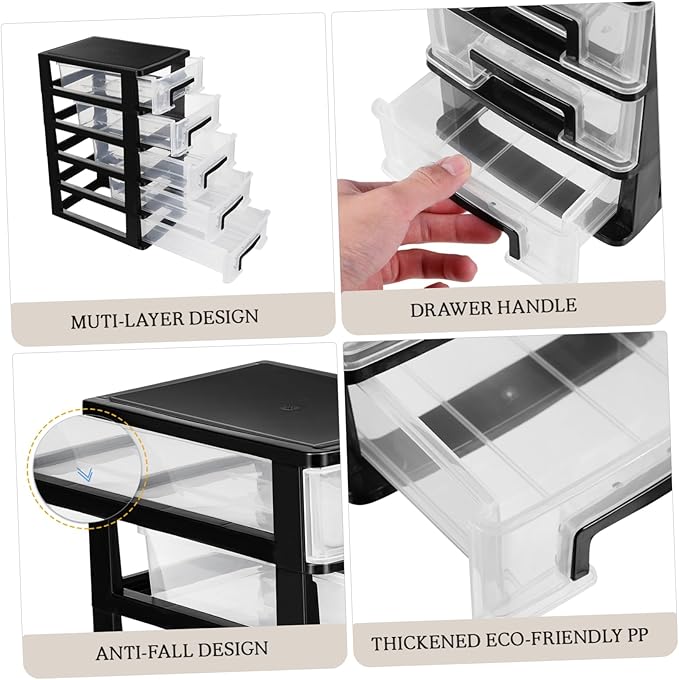 MUTI-LAYER DESIGN

DRAWER HANDLE

ANTI-FALL DESIGN

THICKENED ECO-FRIENDLY PP