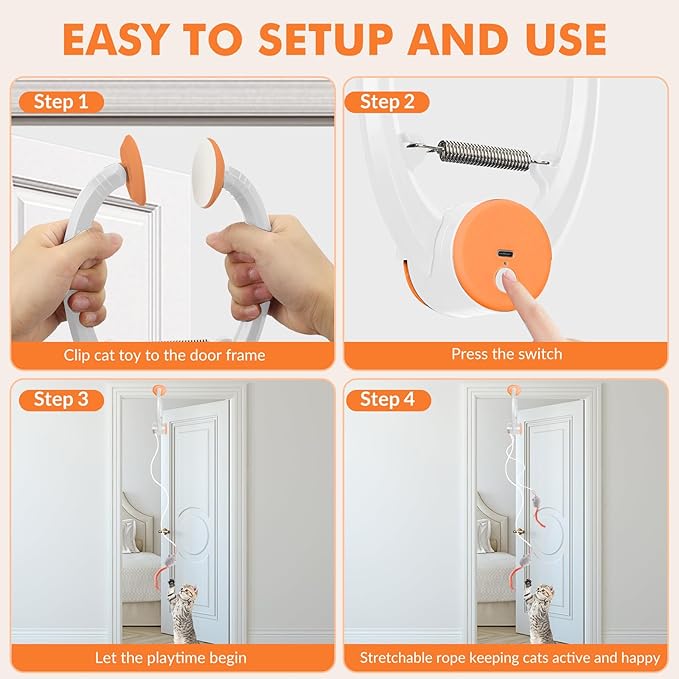 EASY TO SETUP AND USE

Step 1

Clip cat toy to the door frame

Step 2

Press the switch

Step 3

Let the playtime begin

Step 4

Stretchable rope keeping cats active and happy