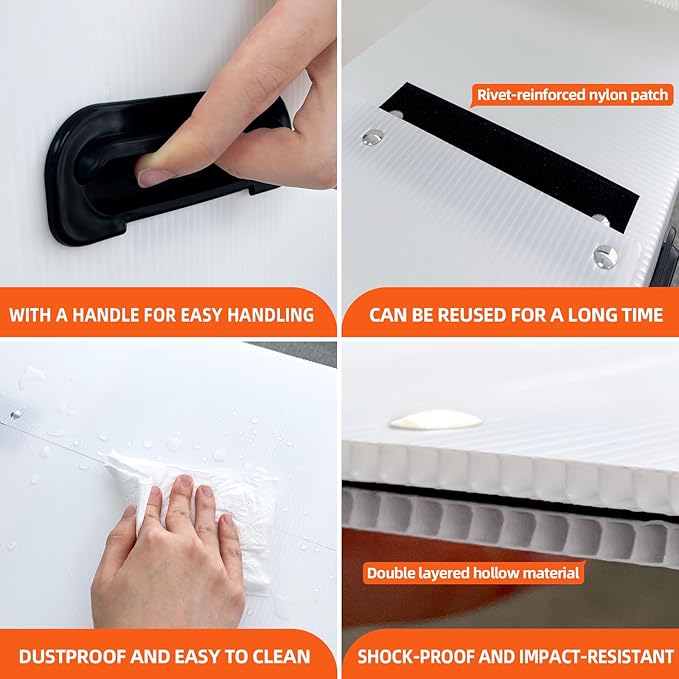 WITH A HANDLE FOR EASY HANDLING

Rivet-reinforced nylon patch

CAN BE REUSED FOR A LONG TIME

DUSTPROOF AND EASY TO CLEAN

Double layered hollow material

SHOCK-PROOF AND IMPACT-RESISTANT