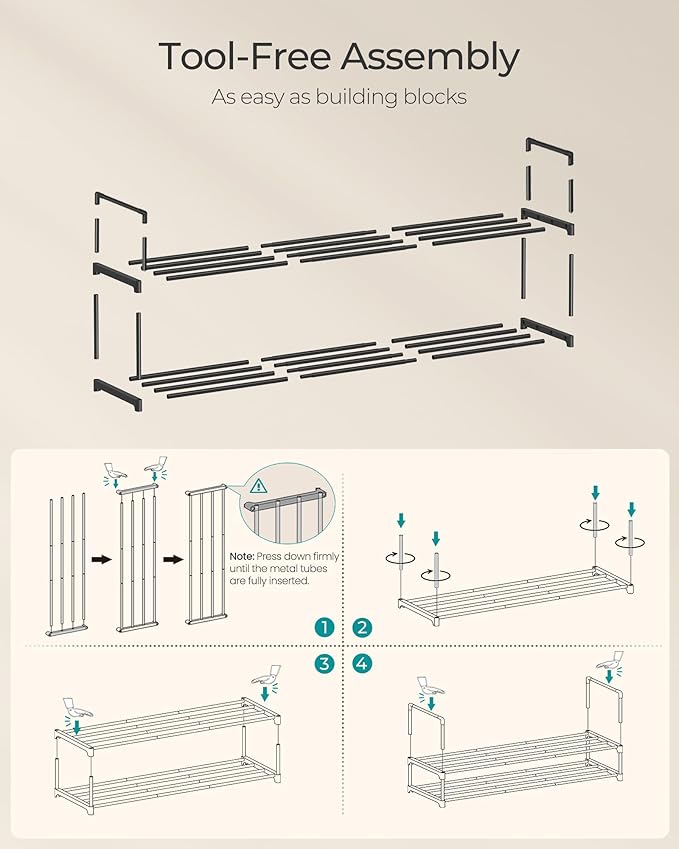 Tool-Free Assembly
As easy as building blocks

Note: Press down firmly until the metal tubes are fully inserted.

1
2
3
4