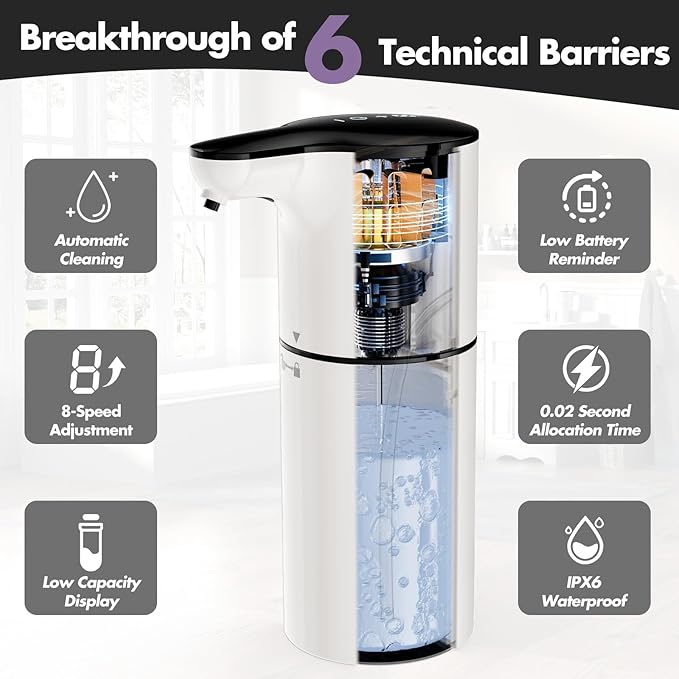 Breakthrough of 6 Technical Barriers

Automatic Cleaning

8-Speed Adjustment

Low Capacity Display

Low Battery Reminder

0.02 Second Allocation Time

IPX6 Waterproof