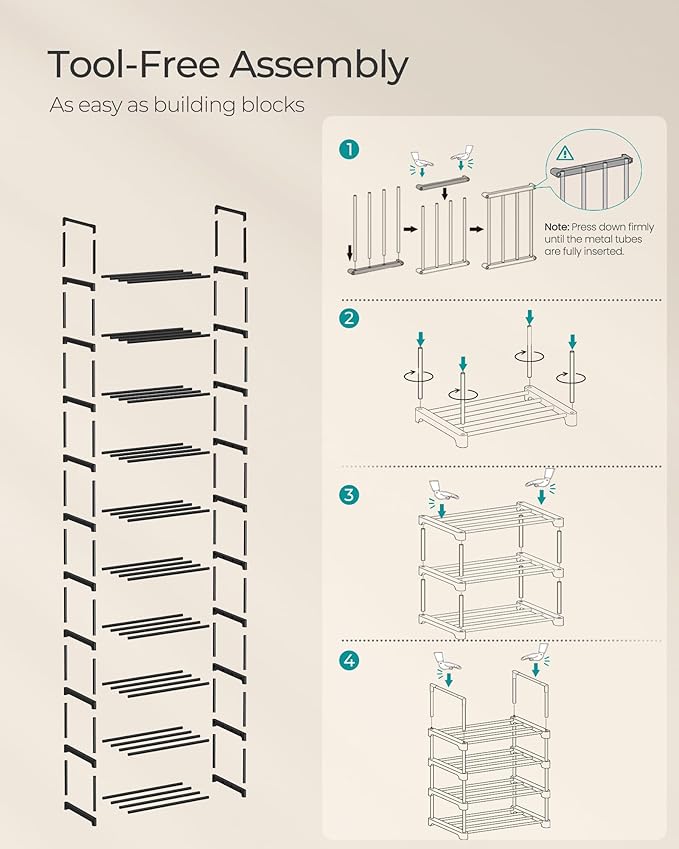 Tool-Free Assembly

As easy as building blocks

1

Note: Press down firmly until the metal tubes are fully inserted.

2

3

4