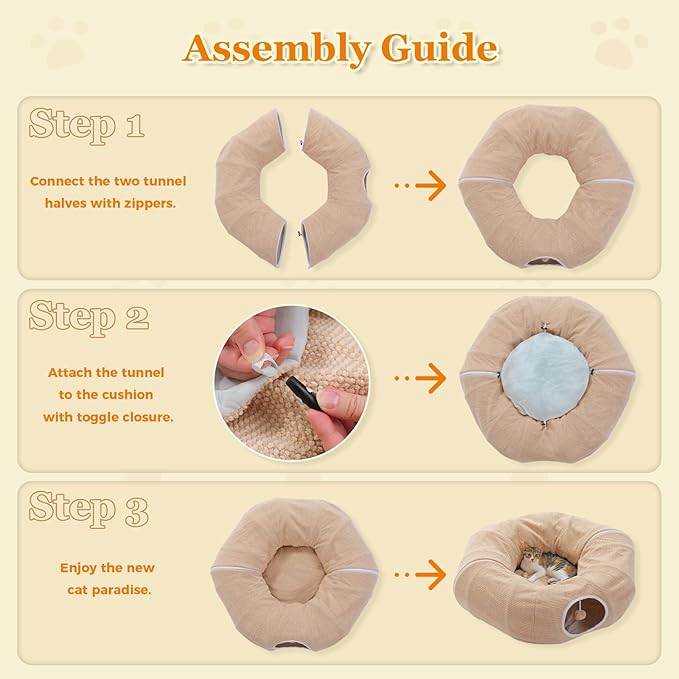 Assembly Guide

Step 1

Connect the two tunnel halves with zippers.

Step 2

Attach the tunnel to the cushion with toggle closure.

Step 3

Enjoy the new cat paradise.