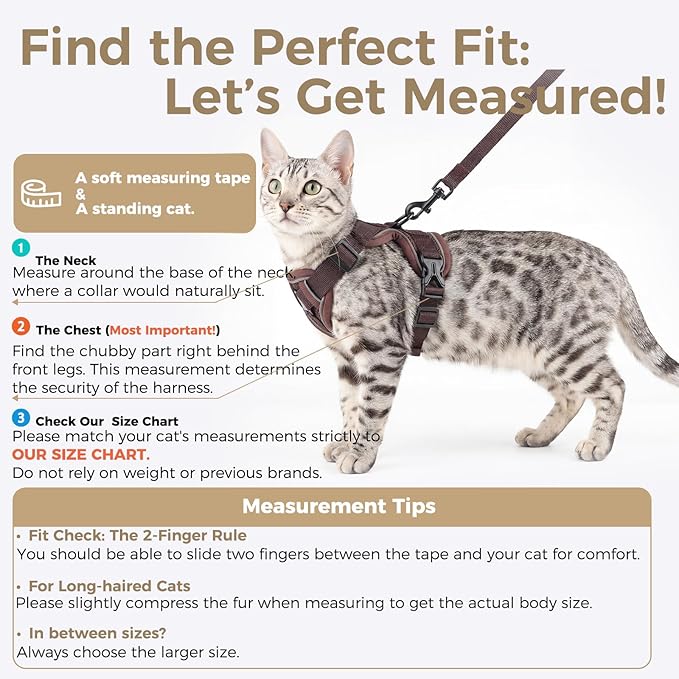 Find the Perfect Fit:
Let's Get Measured!

A soft measuring tape
&
A standing cat.

1
The Neck
Measure around the base of the neck, where a collar would naturally sit.

2 The Chest (Most Important!)
Find the chubby part right behind the front legs. This measurement determines the security of the harness.

3 Check Our Size Chart
Please match your cat's measurements strictly to OUR SIZE CHART.
Do not rely on weight or previous brands.

Measurement Tips

• Fit Check: The 2-Finger Rule
You should be able to slide two fingers between the tape and your cat for comfort.

• For Long-haired Cats
Please slightly compress the fur when measuring to get the actual body size.

• In between sizes?
Always choose the larger size.