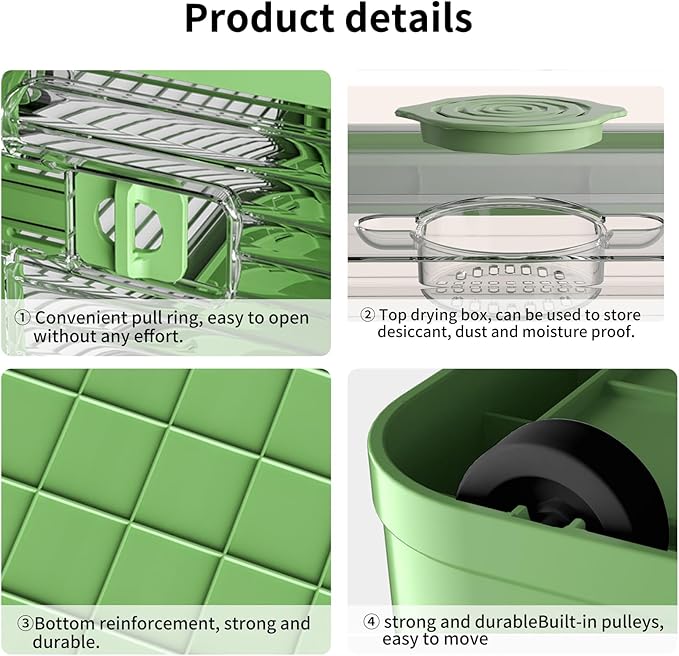 Product details

① Convenient pull ring, easy to open without any effort.

② Top drying box, can be used to store desiccant, dust and moisture proof.

③Bottom reinforcement, strong and durable.

④ strong and durableBuilt-in pulleys, easy to move