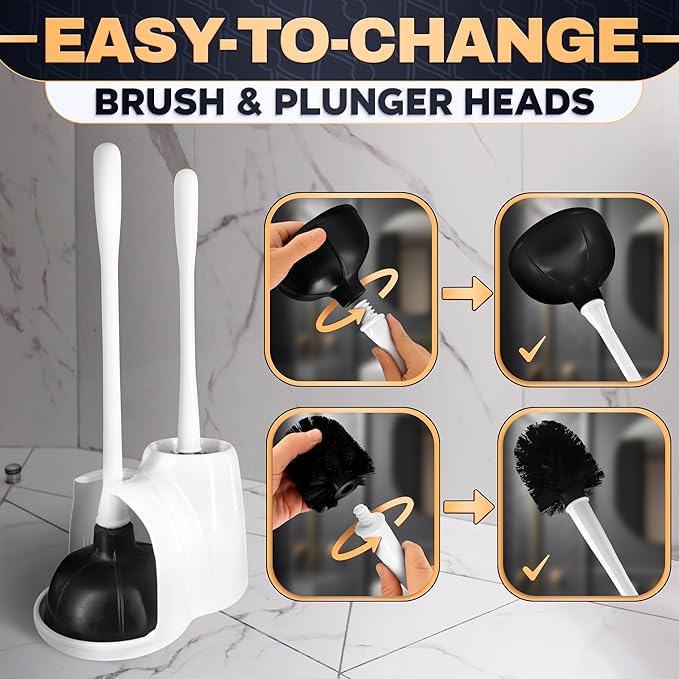 EASY-TO-CHANGE
BRUSH & PLUNGER HEADS