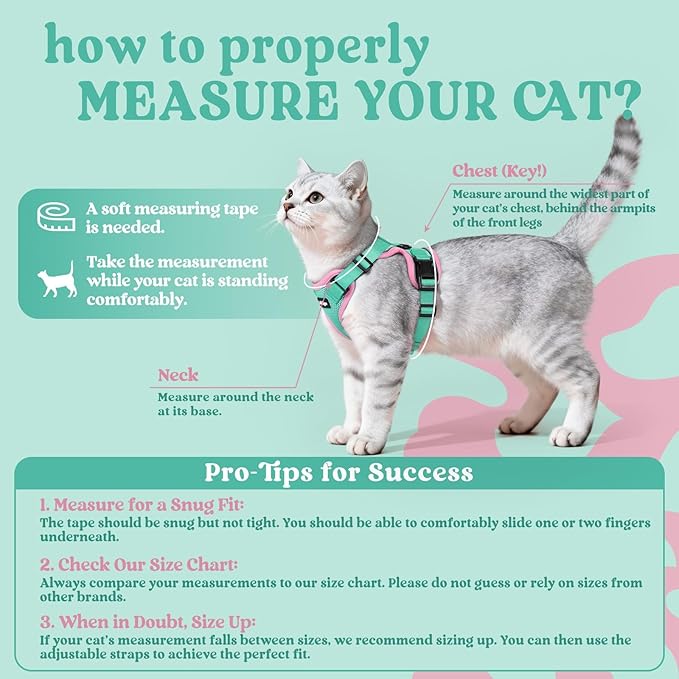 how to properly
MEASURE YOUR CAT?

A soft measuring tape is needed.

Take the measurement while your cat is standing comfortably.

Chest (Key!)
Measure around the widest part of your cat's chest, behind the armpits of the front legs

Neck
Measure around the neck at its base.

Pro-Tips for Success

1. Measure for a Snug Fit:
The tape should be snug but not tight. You should be able to comfortably slide one or two fingers underneath.

2. Check Our Size Chart:
Always compare your measurements to our size chart. Please do not guess or rely on sizes from other brands.

3. When in Doubt, Size Up:
If your cat's measurement falls between sizes, we recommend sizing up. You can then use the adjustable straps to achieve the perfect fit.