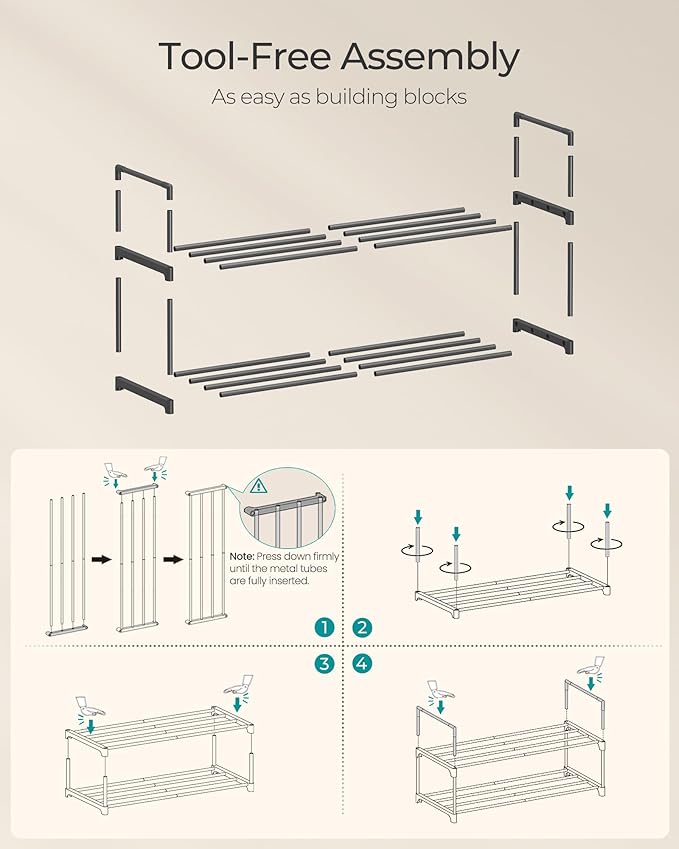 Tool-Free Assembly
As easy as building blocks

Note: Press down firmly until the metal tubes are fully inserted.

1 2
3 4