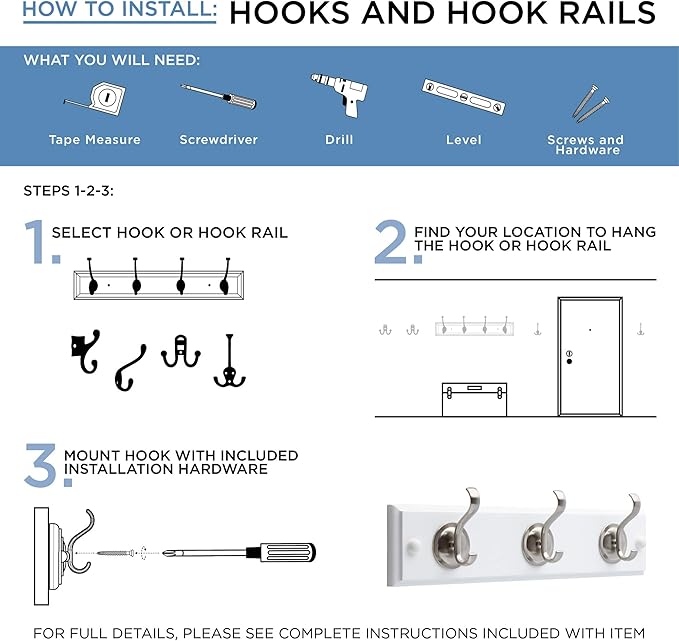 HOW TO INSTALL: HOOKS AND HOOK RAILS

WHAT YOU WILL NEED:

Tape Measure

Screwdriver

Drill

Level

Screws and Hardware

STEPS 1-2-3:

1. SELECT HOOK OR HOOK RAIL

2. FIND YOUR LOCATION TO HANG THE HOOK OR HOOK RAIL

3. MOUNT HOOK WITH INCLUDED INSTALLATION HARDWARE

FOR FULL DETAILS, PLEASE SEE COMPLETE INSTRUCTIONS INCLUDED WITH ITEM