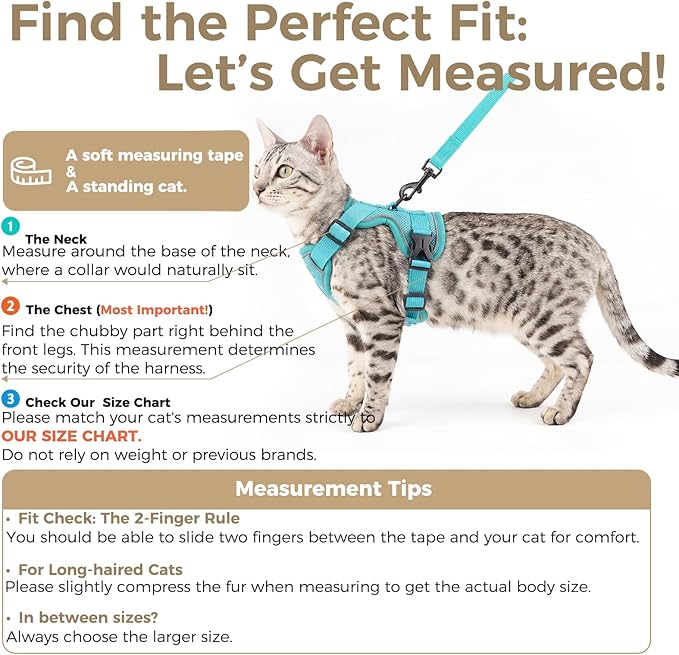 Find the Perfect Fit:
Let's Get Measured!

A soft measuring tape
&
A standing cat.

1 The Neck
Measure around the base of the neck, where a collar would naturally sit.

2 The Chest (Most Important!)
Find the chubby part right behind the front legs. This measurement determines the security of the harness.

3 Check Our Size Chart
Please match your cat's measurements strictly to
OUR SIZE CHART.
Do not rely on weight or previous brands.

Measurement Tips

• Fit Check: The 2-Finger Rule
You should be able to slide two fingers between the tape and your cat for comfort.

• For Long-haired Cats
Please slightly compress the fur when measuring to get the actual body size.

• In between sizes?
Always choose the larger size.