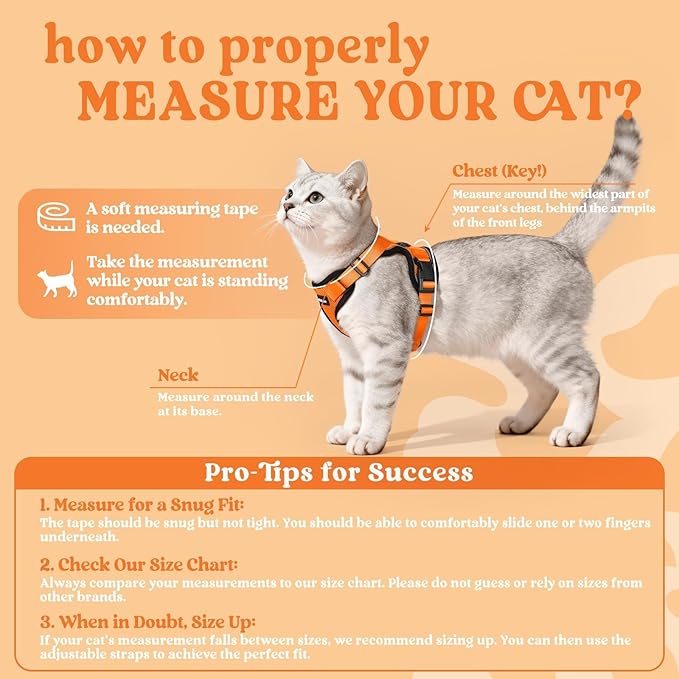 how to properly
MEASURE YOUR CAT?

A soft measuring tape is needed.

Take the measurement while your cat is standing comfortably.

Chest (Key!)
Measure around the widest part of your cat's chest, behind the armpits of the front legs

Neck
Measure around the neck at its base.

Pro-Tips for Success

1. Measure for a Snug Fit:
The tape should be snug but not tight. You should be able to comfortably slide one or two fingers underneath.

2. Check Our Size Chart:
Always compare your measurements to our size chart. Please do not guess or rely on sizes from other brands.

3. When in Doubt, Size Up:
If your cat's measurement falls between sizes, we recommend sizing up. You can then use the adjustable straps to achieve the perfect fit.