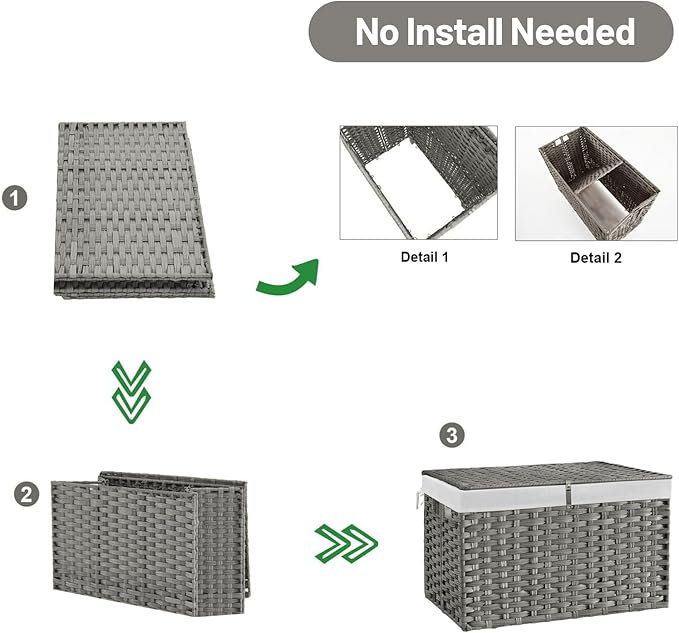 No Install Needed

1

Detail 1

Detail 2

2

3