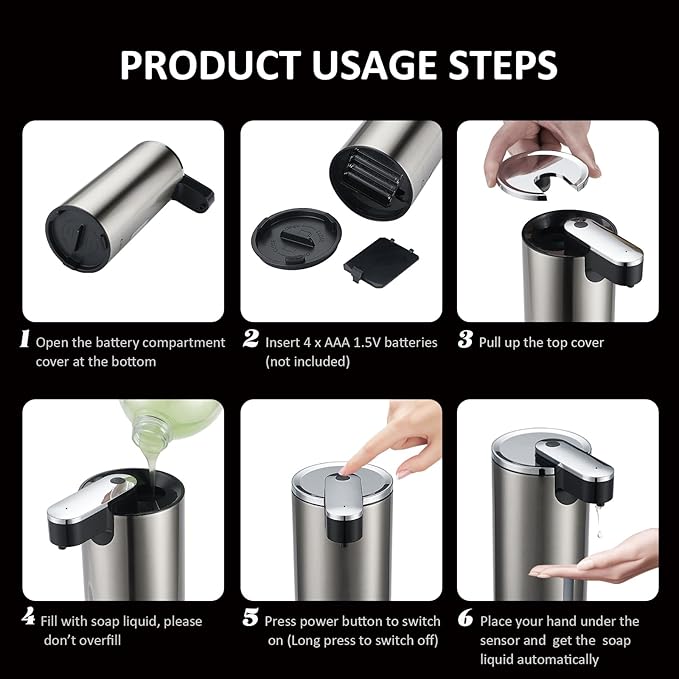 PRODUCT USAGE STEPS

1 Open the battery compartment cover at the bottom

2 Insert 4 x AAA 1.5V batteries (not included)

3 Pull up the top cover

4 Fill with soap liquid, please don't overfill

5 Press power button to switch on (Long press to switch off)

6 Place your hand under the sensor and get the soap liquid automatically