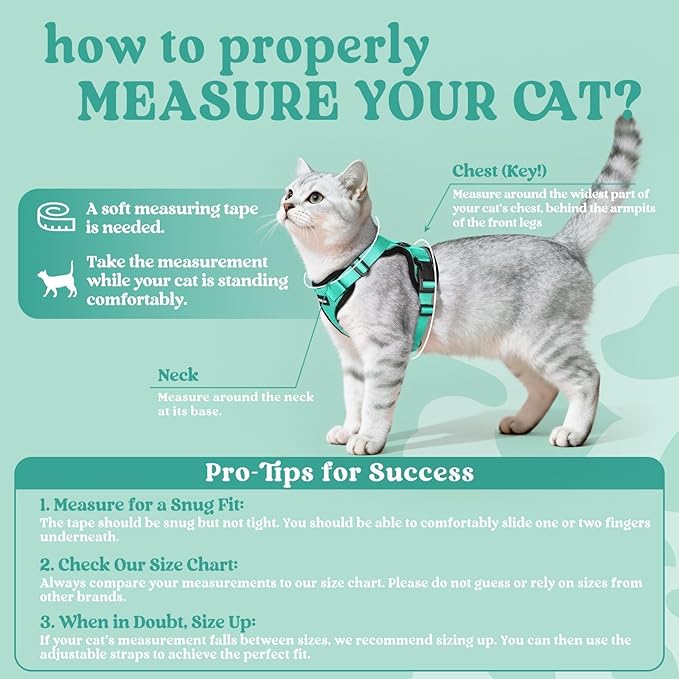 how to properly
MEASURE YOUR CAT?

A soft measuring tape is needed.

Take the measurement while your cat is standing comfortably.

Chest (Key!)
Measure around the widest part of your cat's chest, behind the armpits of the front legs

Neck
Measure around the neck at its base.

Pro-Tips for Success

1. Measure for a Snug Fit:
The tape should be snug but not tight. You should be able to comfortably slide one or two fingers underneath.

2. Check Our Size Chart:
Always compare your measurements to our size chart. Please do not guess or rely on sizes from other brands.

3. When in Doubt, Size Up:
If your cat's measurement falls between sizes, we recommend sizing up. You can then use the adjustable straps to achieve the perfect fit.