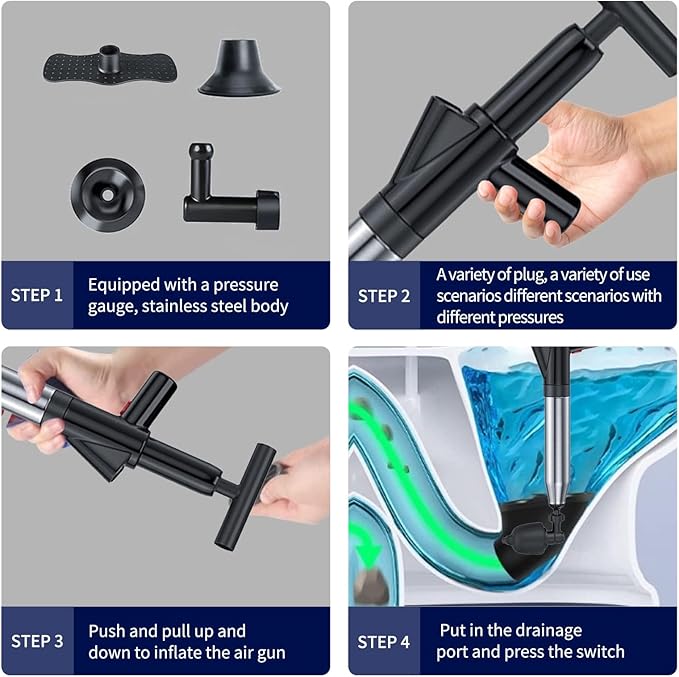 STEP 1
Equipped with a pressure gauge, stainless steel body

STEP 2
A variety of plug, a variety of use scenarios different scenarios with different pressures

STEP 3
Push and pull up and down to inflate the air gun

STEP 4
Put in the drainage port and press the switch