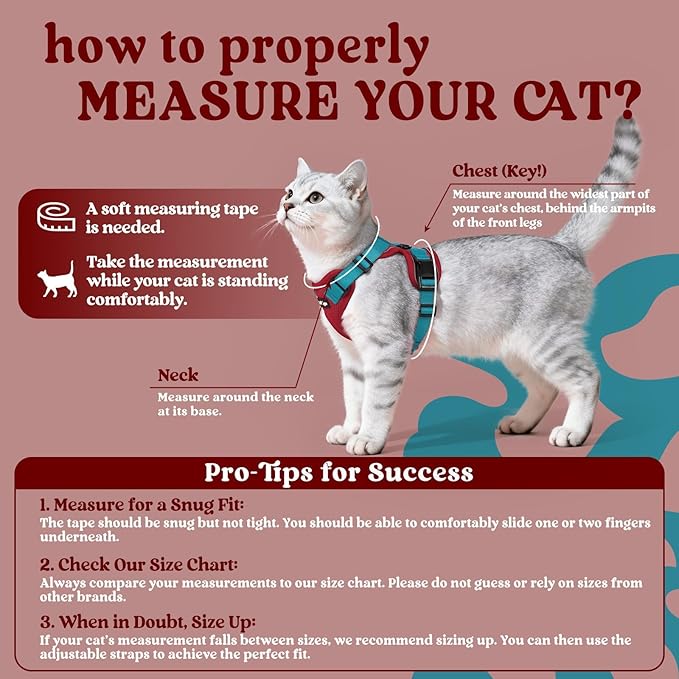 how to properly
MEASURE YOUR CAT?

A soft measuring tape is needed.

Take the measurement while your cat is standing comfortably.

Chest (Key!)
Measure around the widest part of your cat's chest, behind the armpits of the front legs

Neck
Measure around the neck at its base.

Pro-Tips for Success

1. Measure for a Snug Fit:
The tape should be snug but not tight. You should be able to comfortably slide one or two fingers underneath.

2. Check Our Size Chart:
Always compare your measurements to our size chart. Please do not guess or rely on sizes from other brands.

3. When in Doubt, Size Up:
If your cat's measurement falls between sizes, we recommend sizing up. You can then use the adjustable straps to achieve the perfect fit.