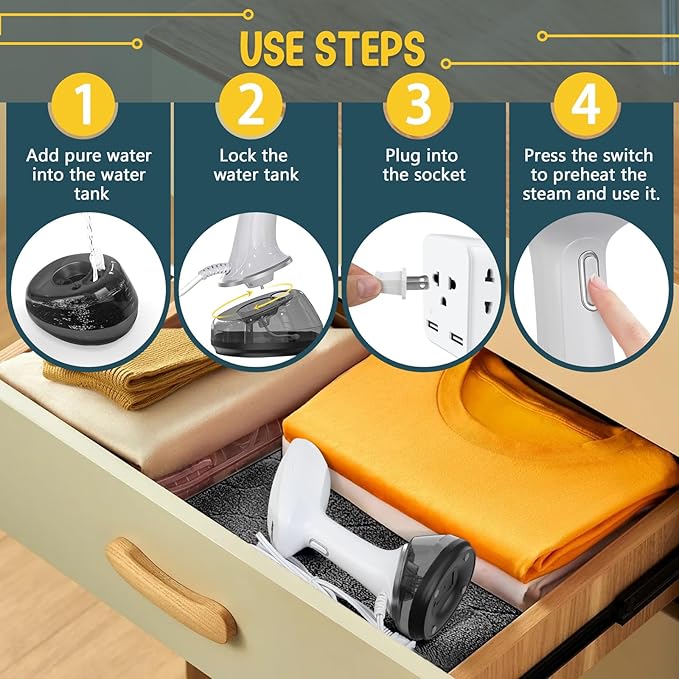 USE STEPS

1
Add pure water into the water tank

2
Lock the water tank

3
Plug into the socket

4
Press the switch to preheat the steam and use it.