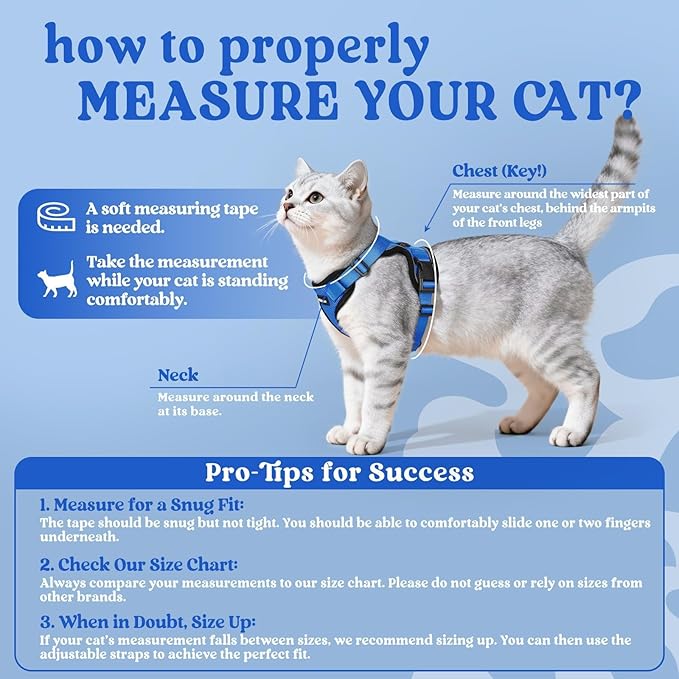 how to properly
MEASURE YOUR CAT?

A soft measuring tape is needed.

Take the measurement while your cat is standing comfortably.

Chest (Key!)
Measure around the widest part of your cat's chest, behind the armpits of the front legs

Neck
Measure around the neck at its base.

Pro-Tips for Success

1. Measure for a Snug Fit:
The tape should be snug but not tight. You should be able to comfortably slide one or two fingers underneath.

2. Check Our Size Chart:
Always compare your measurements to our size chart. Please do not guess or rely on sizes from other brands.

3. When in Doubt, Size Up:
If your cat's measurement falls between sizes, we recommend sizing up. You can then use the adjustable straps to achieve the perfect fit.