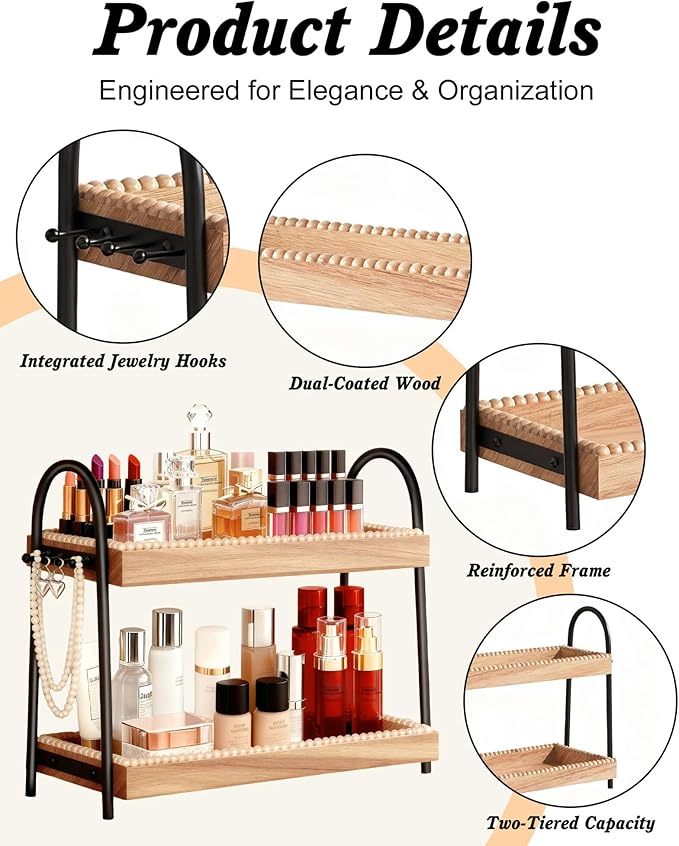 Product Details
Engineered for Elegance & Organization

Integrated Jewelry Hooks

Dual-Coated Wood

Reinforced Frame

Two-Tiered Capacity