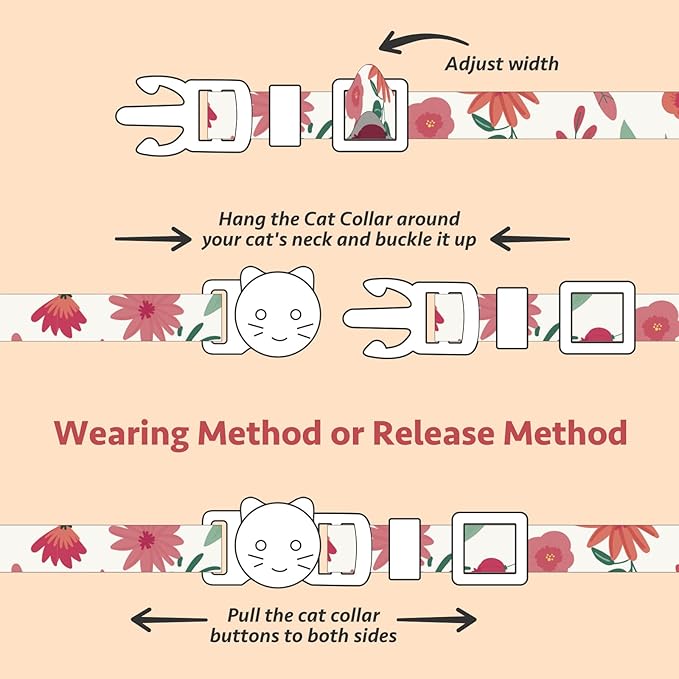 Adjust width

Hang the Cat Collar around your cat's neck and buckle it up

Wearing Method or Release Method

Pull the cat collar buttons to both sides