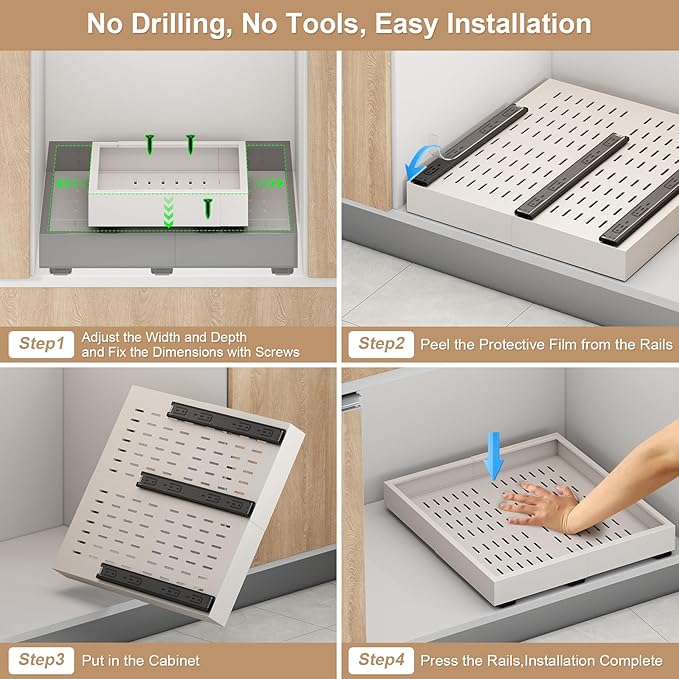 No Drilling, No Tools, Easy Installation

Step1 Adjust the Width and Depth and Fix the Dimensions with Screws

Step2 Peel the Protective Film from the Rails

Step3 Put in the Cabinet

Step4 Press the Rails,Installation Complete