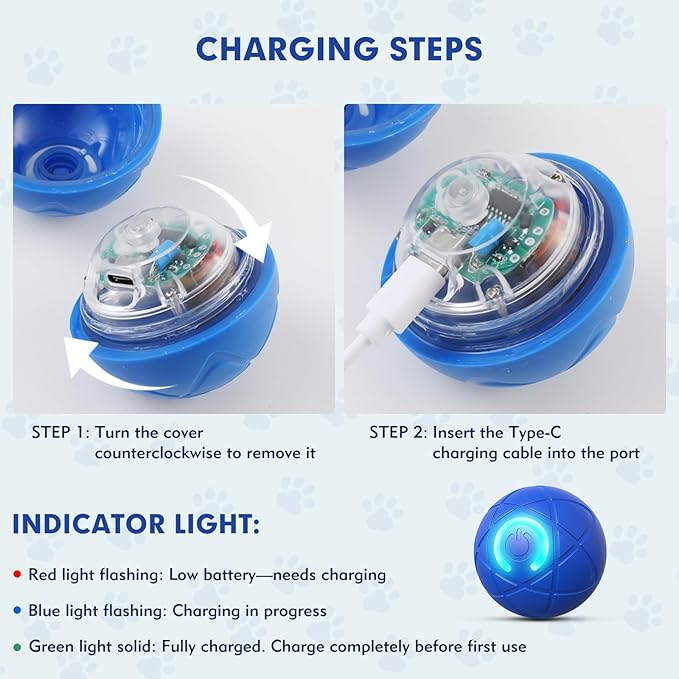 CHARGING STEPS

STEP 1: Turn the cover counterclockwise to remove it

STEP 2: Insert the Type-C charging cable into the port

INDICATOR LIGHT:

• Red light flashing: Low battery—needs charging

• Blue light flashing: Charging in progress

• Green light solid: Fully charged. Charge completely before first use