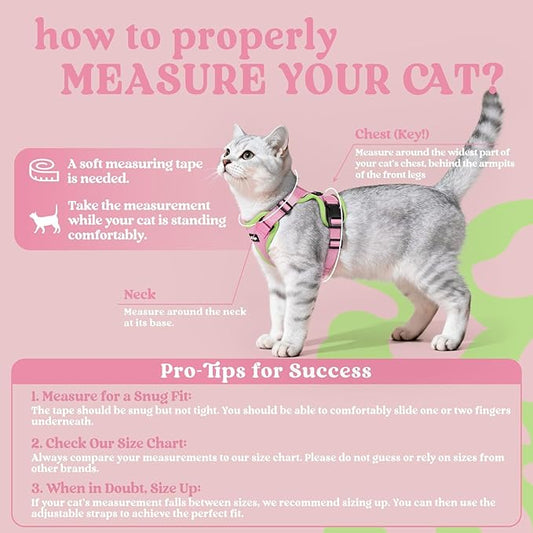 how to properly
MEASURE YOUR CAT?

A soft measuring tape is needed.

Take the measurement while your cat is standing comfortably.

Chest (Key!)
Measure around the widest part of your cat's chest, behind the armpits of the front legs

Neck
Measure around the neck at its base.

Pro-Tips for Success

1. Measure for a Snug Fit:
The tape should be snug but not tight. You should be able to comfortably slide one or two fingers underneath.

2. Check Our Size Chart:
Always compare your measurements to our size chart. Please do not guess or rely on sizes from other brands.

3. When in Doubt, Size Up:
If your cat's measurement falls between sizes, we recommend sizing up. You can then use the adjustable straps to achieve the perfect fit.