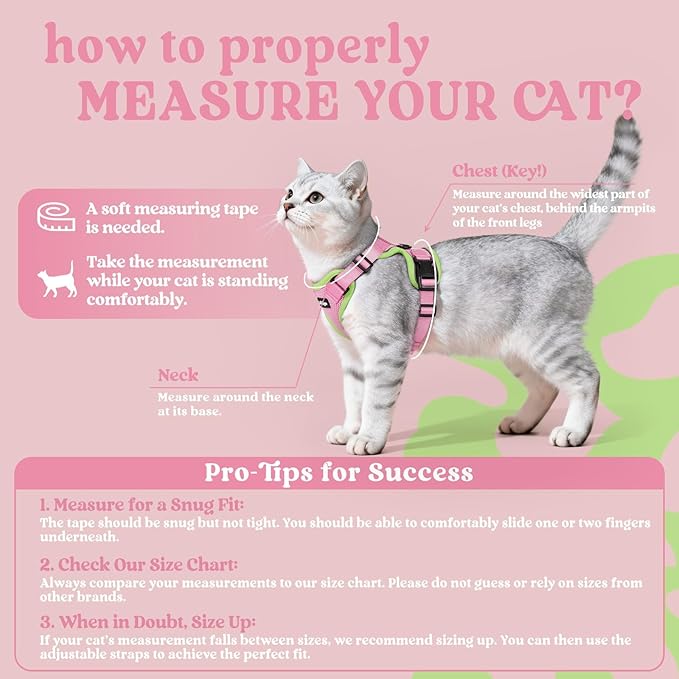 how to properly MEASURE YOUR CAT?

A soft measuring tape is needed.

Take the measurement while your cat is standing comfortably.

Chest (Key!)

Measure around the widest part of your cat's chest, behind the armpits of the front legs

Neck

Measure around the neck at its base.

Pro-Tips for Success

1. Measure for a Snug Fit:
The tape should be snug but not tight. You should be able to comfortably slide one or two fingers underneath.

2. Check Our Size Chart:
Always compare your measurements to our size chart. Please do not guess or rely on sizes from other brands.

3. When in Doubt, Size Up:
If your cat's measurement falls between sizes, we recommend sizing up. You can then use the adjustable straps to achieve the perfect fit.