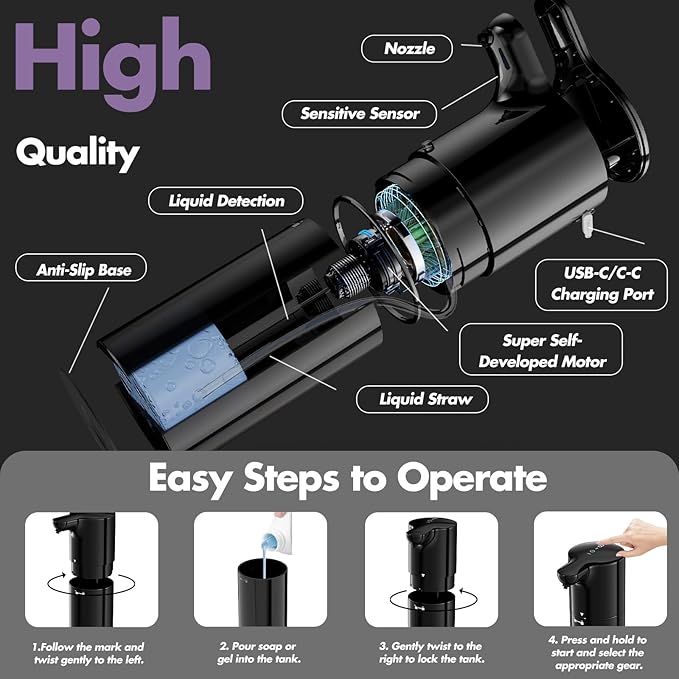 High

Quality

Nozzle

Sensitive Sensor

Liquid Detection

Anti-Slip Base

USB-C/C-C Charging Port

Super Self-Developed Motor

Liquid Straw

Easy Steps to Operate

1.Follow the mark and twist gently to the left.

2. Pour soap or gel into the tank.

3. Gently twist to the right to lock the tank.

4. Press and hold to start and select the appropriate gear.