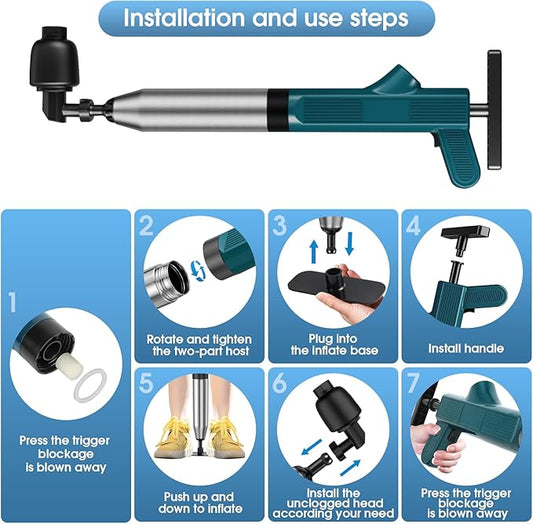 Installation and use steps

1

Press the trigger blockage is blown away

2

Rotate and tighten the two-part host

3

Plug into the inflate base

4

Install handle

5

Push up and down to inflate

6

Install the unclogged head according your need

7

Press the trigger blockage is blown away