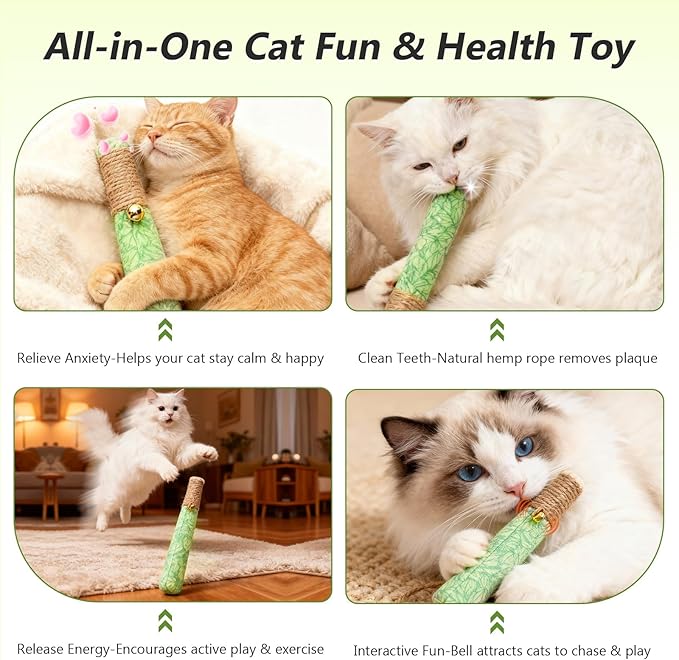 All-in-One Cat Fun & Health Toy

Relieve Anxiety-Helps your cat stay calm & happy

Clean Teeth-Natural hemp rope removes plaque

Release Energy-Encourages active play & exercise

Interactive Fun-Bell attracts cats to chase & play