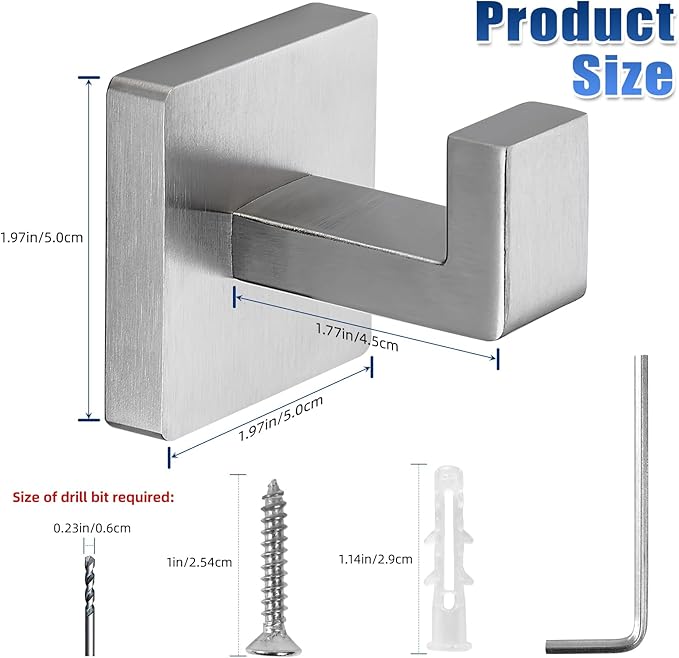 Product Size

1.97in/5.0cm

1.77in/4.5cm

1.97in/5.0cm

Size of drill bit required:

0.23in/0.6cm

1in/2.54cm

1.14in/2.9cm