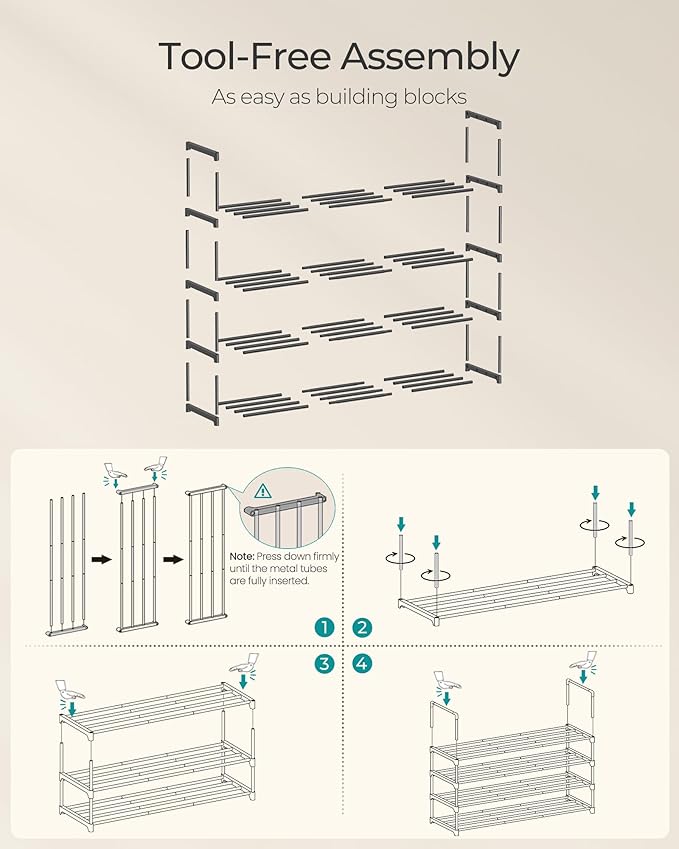 Tool-Free Assembly

As easy as building blocks

Note: Press down firmly until the metal tubes are fully inserted.

1

2

3

4