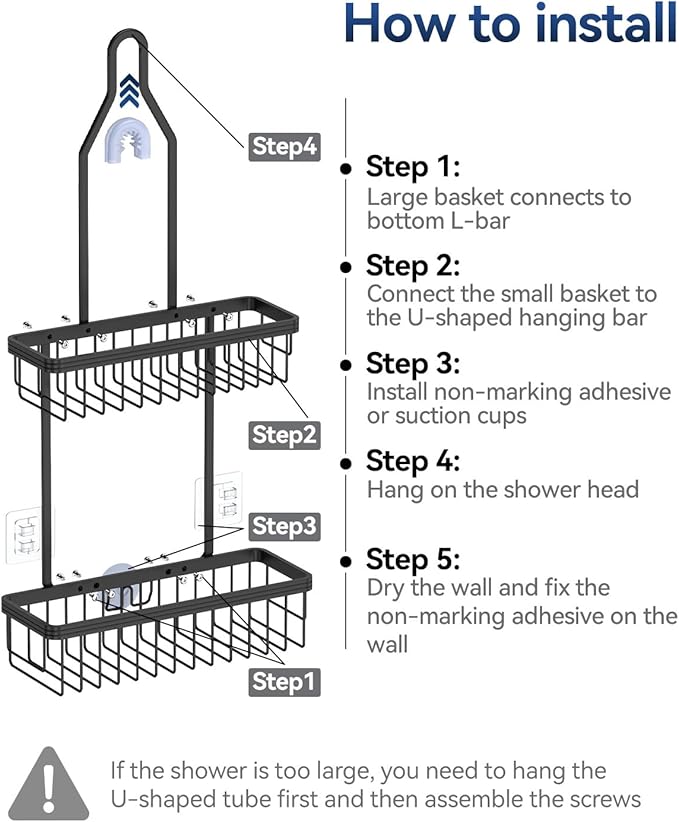 How to install

Step4

Step2

Step3

Step1

Step 1:
Large basket connects to bottom L-bar

Step 2:
Connect the small basket to the U-shaped hanging bar

Step 3:
Install non-marking adhesive or suction cups

Step 4:
Hang on the shower head

Step 5:
Dry the wall and fix the non-marking adhesive on the wall

If the shower is too large, you need to hang the U-shaped tube first and then assemble the screws