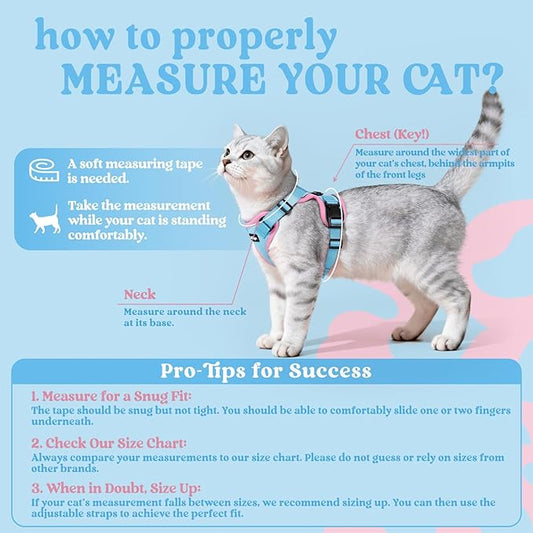 how to properly
MEASURE YOUR CAT?

A soft measuring tape is needed.

Take the measurement while your cat is standing comfortably.

Chest (Key!)
Measure around the widest part of your cat's chest, behind the armpits of the front legs

Neck
Measure around the neck at its base.

Pro-Tips for Success

1. Measure for a Snug Fit:
The tape should be snug but not tight. You should be able to comfortably slide one or two fingers underneath.

2. Check Our Size Chart:
Always compare your measurements to our size chart. Please do not guess or rely on sizes from other brands.

3. When in Doubt, Size Up:
If your cat's measurement falls between sizes, we recommend sizing up. You can then use the adjustable straps to achieve the perfect fit.