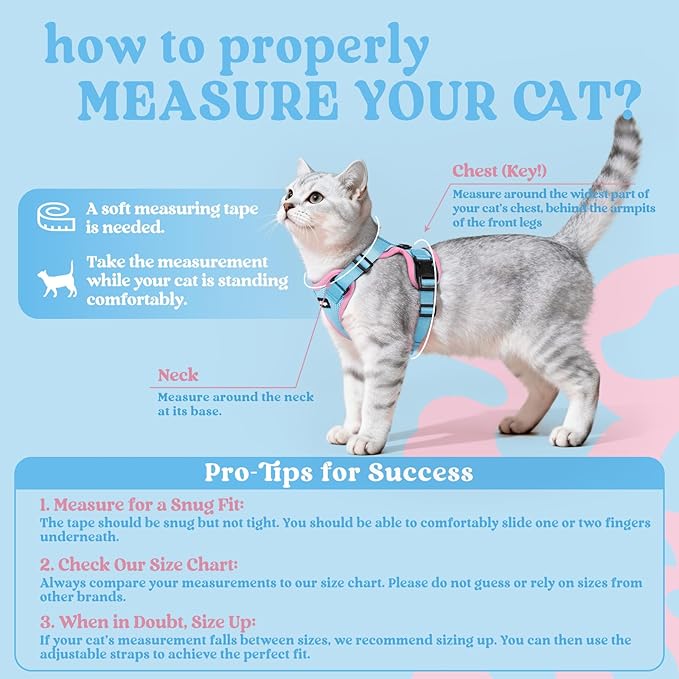 how to properly MEASURE YOUR CAT?

A soft measuring tape is needed.

Take the measurement while your cat is standing comfortably.

Chest (Key!)
Measure around the widest part of your cat's chest, behind the armpits of the front legs

Neck
Measure around the neck at its base.

Pro-Tips for Success

1. Measure for a Snug Fit:
The tape should be snug but not tight. You should be able to comfortably slide one or two fingers underneath.

2. Check Our Size Chart:
Always compare your measurements to our size chart. Please do not guess or rely on sizes from other brands.

3. When in Doubt, Size Up:
If your cat's measurement falls between sizes, we recommend sizing up. You can then use the adjustable straps to achieve the perfect fit.