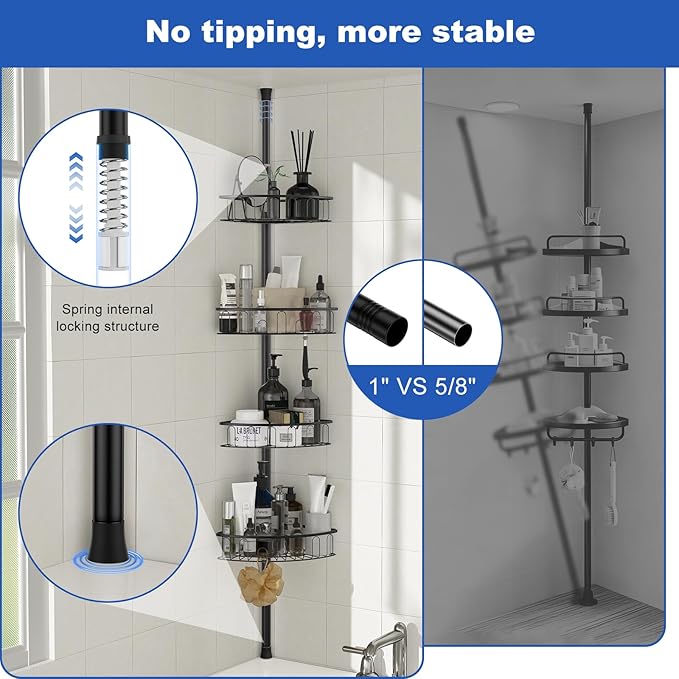 No tipping, more stable

Spring internal locking structure

1" VS 5/8"